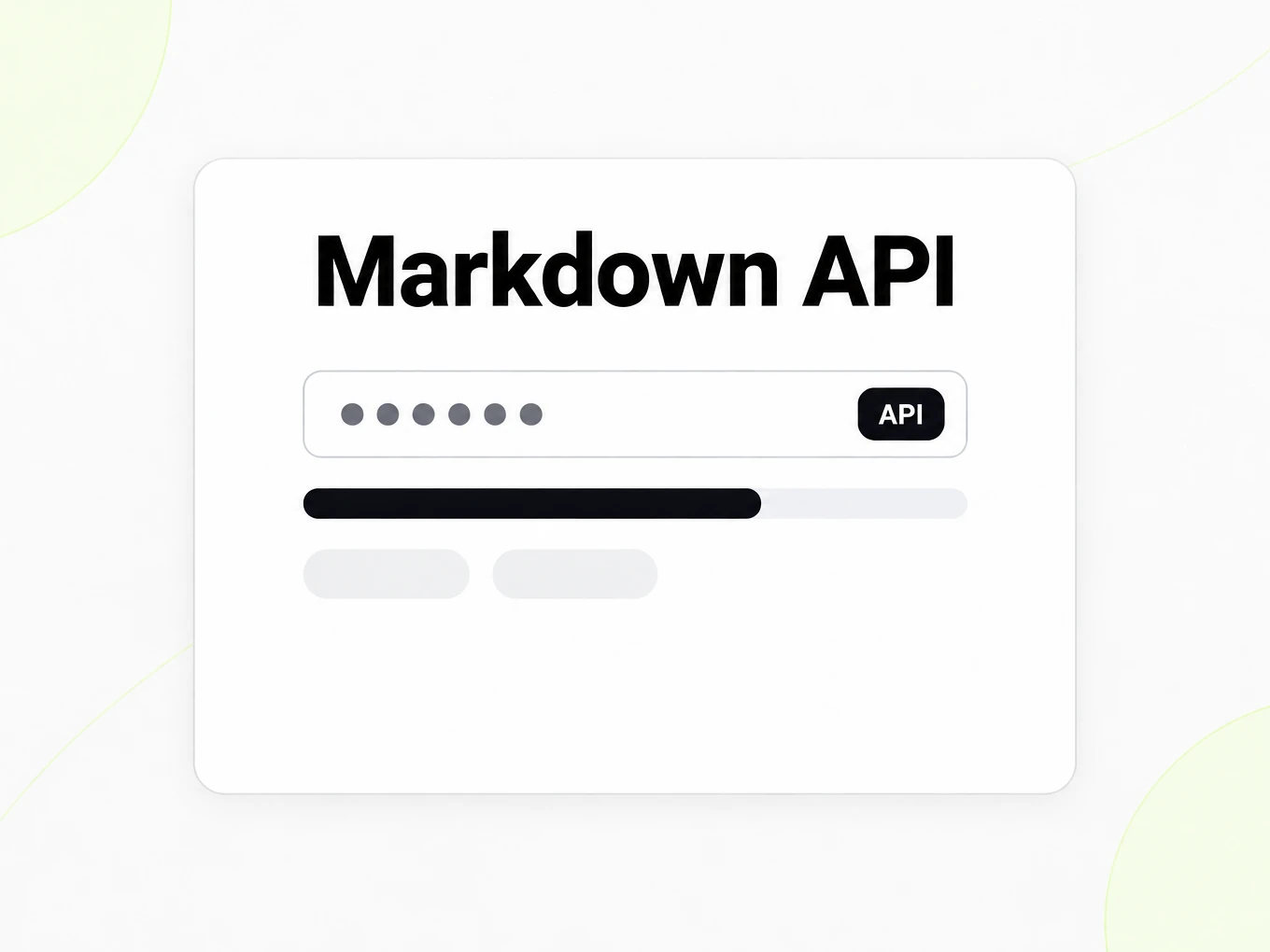 Markdown API

API